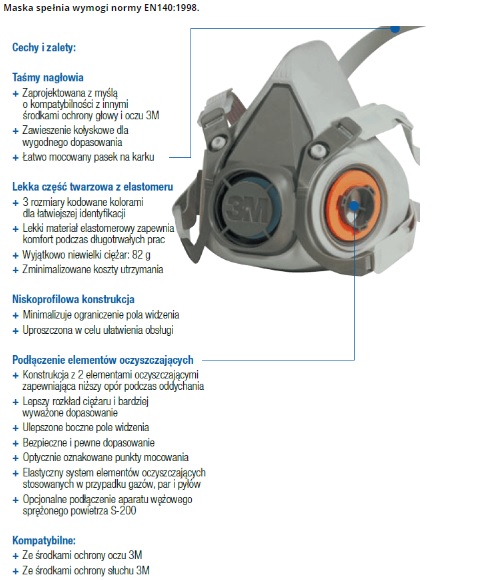 Maska spełnia wymogi normy EN140:1998.

Cechy i zalety:

Taśmy nagłowia
+ Zaprojektowana z myślą o kompatybilności z innymi środkami ochrony głowy i oczu 3M
+ Zawieszenie kołyskowe dla wygodnego dopasowania
+ Łatwo mocowany pasek na karku

Lekka część twarzowa z elastomeru
+ 3 rozmiary kodowane kolorami dla łatwiejszej identyfikacji
+ Lekki materiał elastomerowy zapewnia komfort podczas długotrwałych prac
+ Wyjątkowo niewielki ciężar: 82 g
+ Zminimalizowane koszty utrzymania

Niskoprofilowa konstrukcja
+ Minimalizuje ograniczenie pola widzenia
+ Uproszczona w celu ułatwienia obsługi

Podłączenie elementów oczyszczających
+ Konstrukcja z 2 elementami oczyszczającymi zapewniająca niższy opór podczas oddychania
+ Lepszy rozkład ciężaru i bardziej wyważone dopasowanie
+ Ulepszone boczne pole widzenia
+ Bezpieczne i pewne dopasowanie
+ Optycznie oznakowane punkty mocowania
+ Elastyczny system elementów oczyszczających stosowanych w przypadku gazów, par i pyłów
+ Opcjonalne podłączenie aparatu wężowego sprężonego powietrza S-200

Kompatybilne:
+ Ze środkami ochrony oczu 3M
+ Ze środkami ochrony słuchu 3M

3M